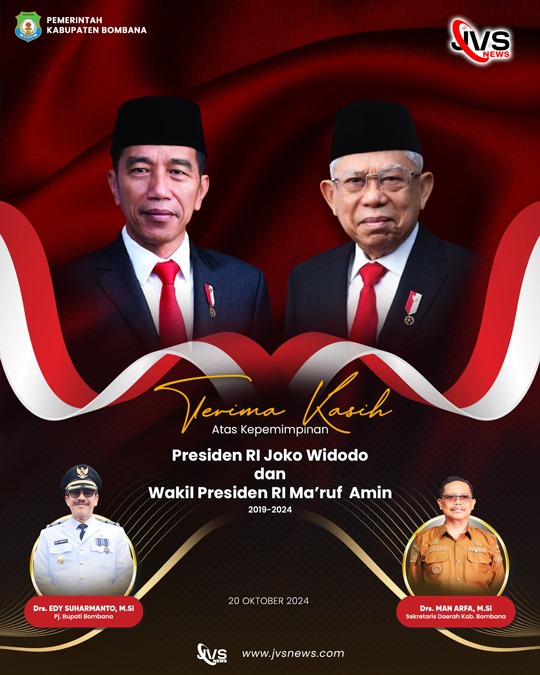 PEMERINTAH
KABUPATEN BOMBANA

JVS NEWS

Terima Kasih
Atas Kepemimpinan

Presiden RI Joko Widodo
dan
Wakil Presiden RI Ma'ruf Amin
2019-2024

Drs. EDY SUHARMANTO, M.Si
Pj. Bupati Bombana

20 OKTOBER 2024

Drs. MAN ARFA, M.Si
Sekretaris Daerah Kab. Bombana

JVS NEWS www.jvsnews.com